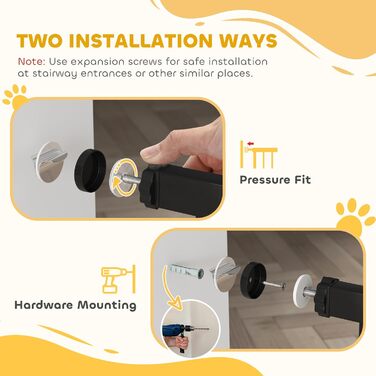 TWO INSTALLATION WAYS

Note: Use expansion screws for safe installation at stairway entrances or other similar places.

Pressure Fit

Hardware Mounting