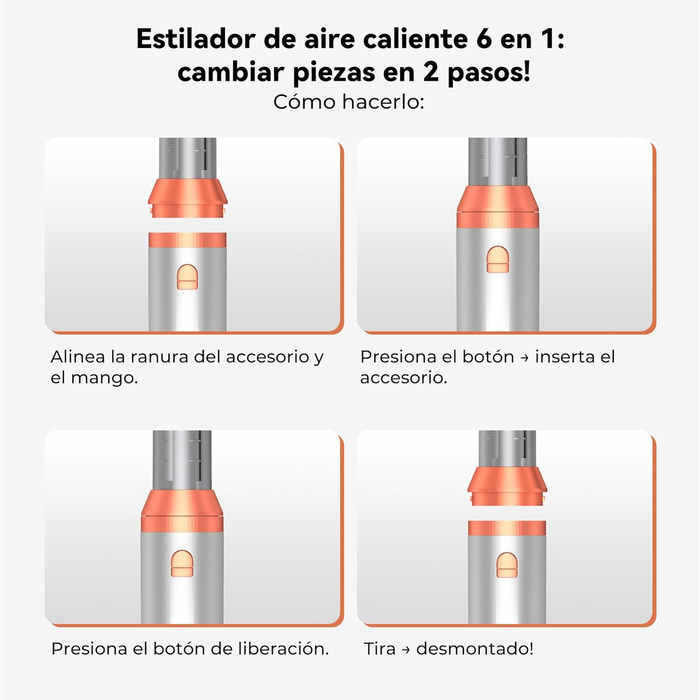 Estilador de aire caliente 6 en 1: cambiar piezas en 2 pasos!
Cómo hacerlo:

Alinea la ranura del accesorio y el mango.

Presiona el botón → inserta el accesorio.

Presiona el botón de liberación.

Tira → desmontado!