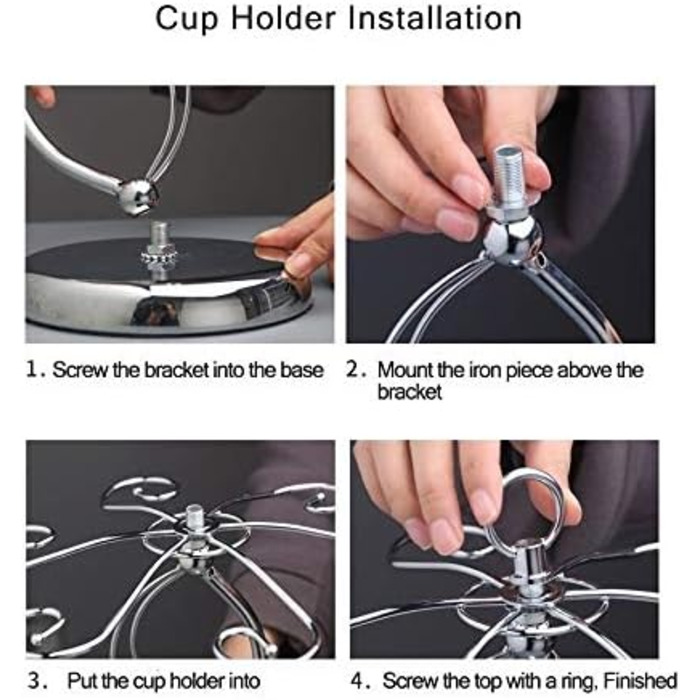 Cup Holder Installation

1. Screw the bracket into the base

2. Mount the iron piece above the bracket

3. Put the cup holder into

4. Screw the top with a ring, Finished