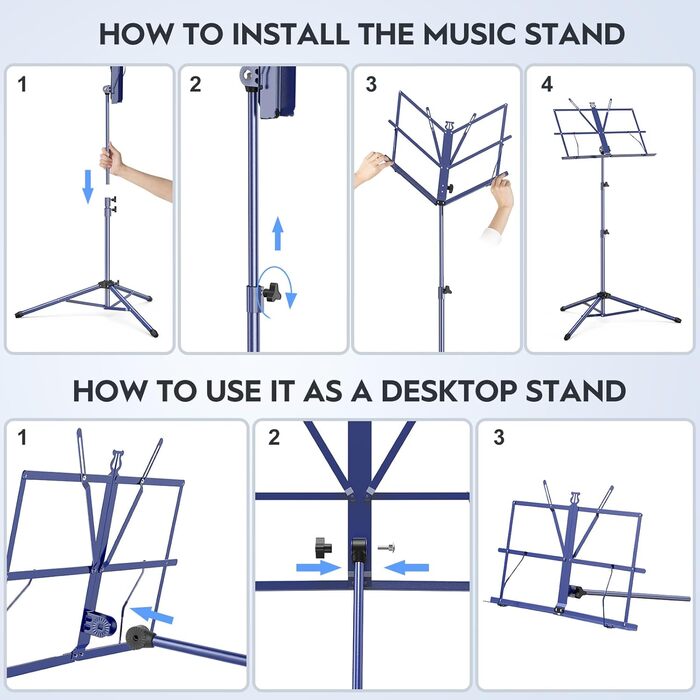 HOW TO INSTALL THE MUSIC STAND

1

2

3

4

HOW TO USE IT AS A DESKTOP STAND

1

2

3