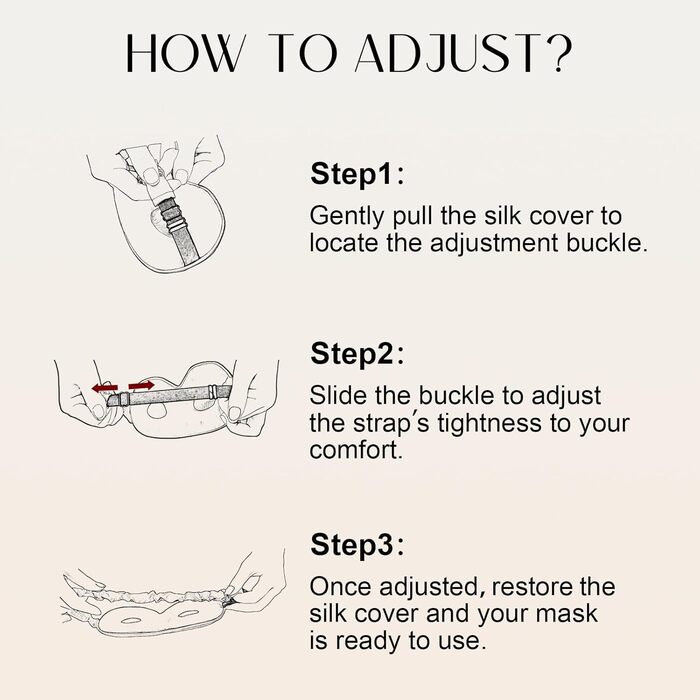 HOW TO ADJUST?

Step1:
Gently pull the silk cover to locate the adjustment buckle.

Step2:
Slide the buckle to adjust the strap's tightness to your comfort.

Step3:
Once adjusted, restore the silk cover and your mask is ready to use.