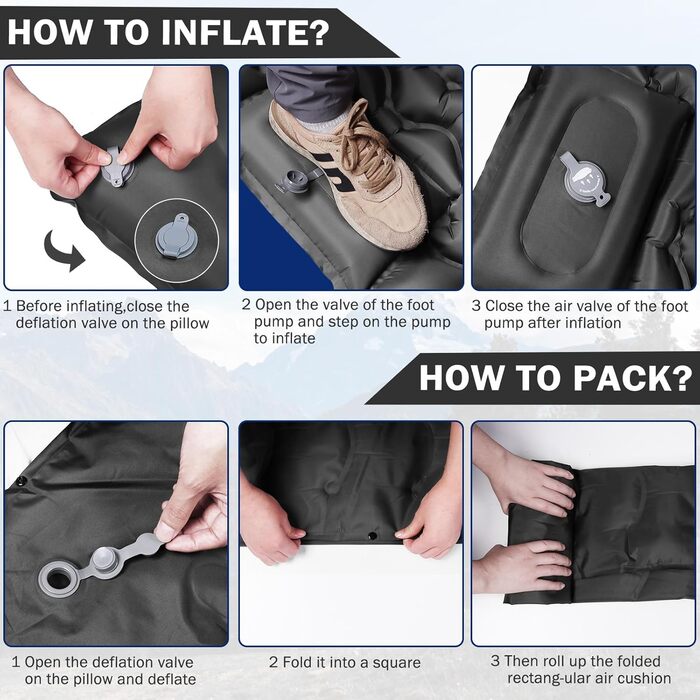 HOW TO INFLATE?

1 Before inflating,close the deflation valve on the pillow

2 Open the valve of the foot pump and step on the pump to inflate

3 Close the air valve of the foot pump after inflation

HOW TO PACK?

1 Open the deflation valve on the pillow and deflate

2 Fold it into a square

3 Then roll up the folded rectang-ular air cushion