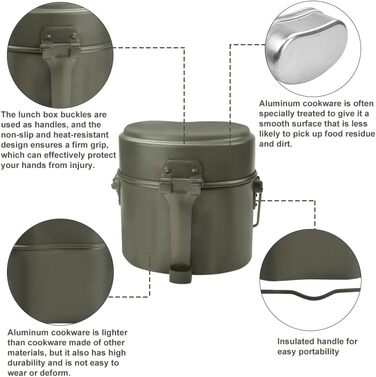 The lunch box buckles are used as handles, and the non-slip and heat-resistant design ensures a firm grip, which can effectively protect your hands from injury.

Aluminum cookware is often specially treated to give it a smooth surface that is less likely to pick up food residue and dirt.

Aluminum cookware is lighter than cookware made of other materials, but it also has high durability and is not easy to wear or deform.

Insulated handle for easy portability