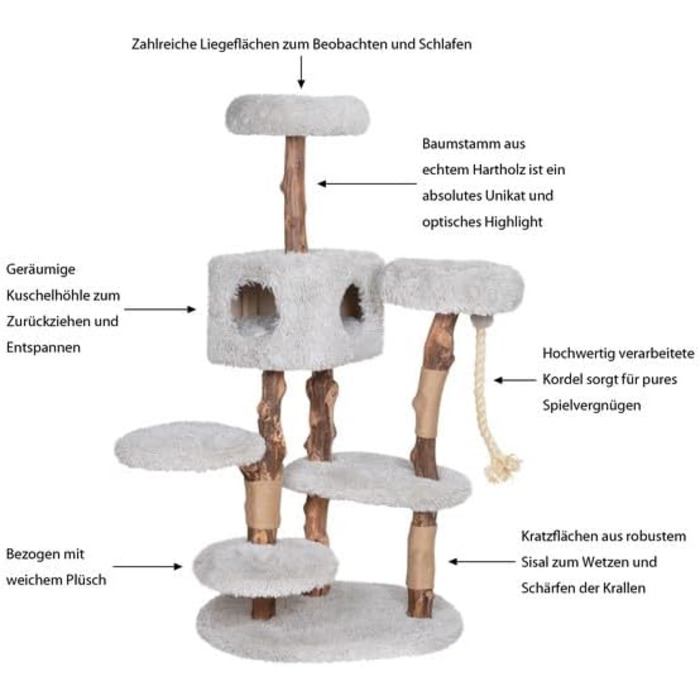 Zahlreiche Liegeflächen zum Beobachten und Schlafen

Baumstamm aus echtem Hartholz ist ein absolutes Unikat und optisches Highlight

Geräumige Kuschelhöhle zum Zurückziehen und Entspannen

Hochwertig verarbeitete Kordel sorgt für pures Spielvergnügen

Bezogen mit weichem Plüsch

Kratzflächen aus robustem Sisal zum Wetzen und Schärfen der Krallen