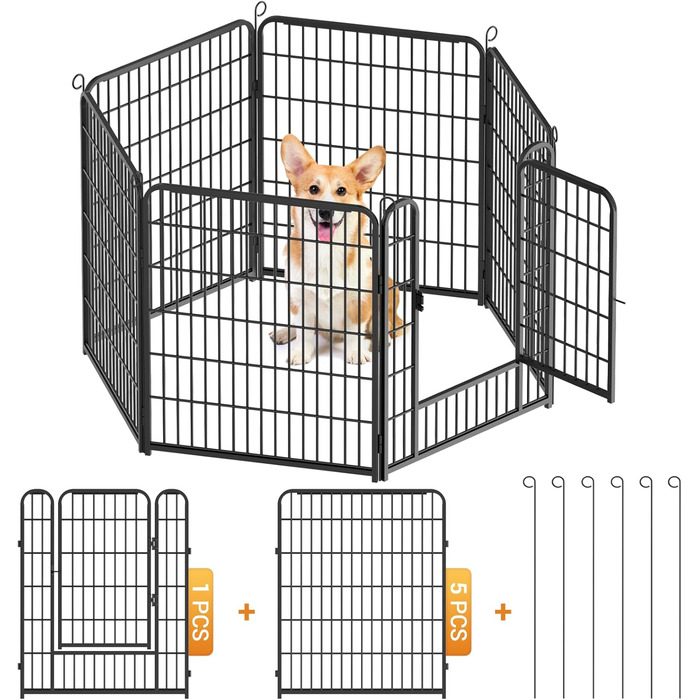 1 PCS
+
5 PCS
+