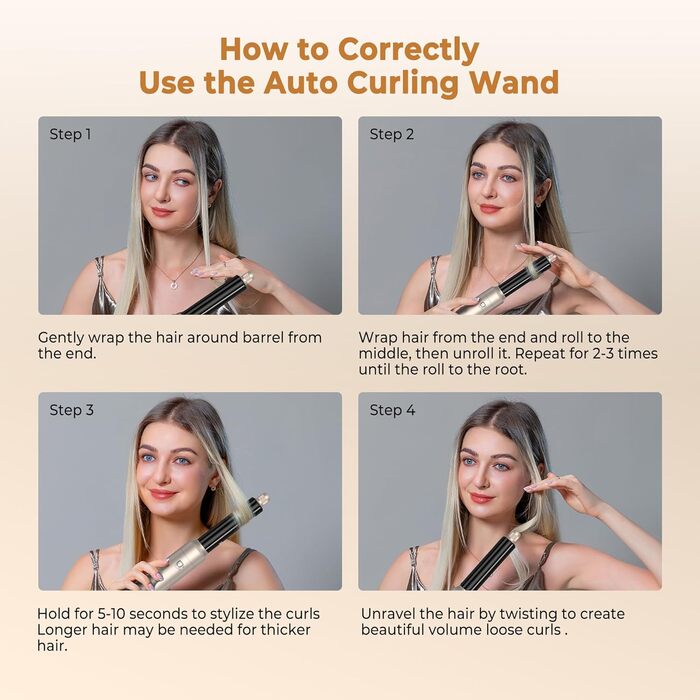 How to Correctly
Use the Auto Curling Wand

Step 1

Gently wrap the hair around barrel from the end.

Step 2

Wrap hair from the end and roll to the middle, then unroll it. Repeat for 2-3 times until the roll to the root.

Step 3

Hold for 5-10 seconds to stylize the curls Longer hair may be needed for thicker hair.

Step 4

Unravel the hair by twisting to create beautiful volume loose curls .