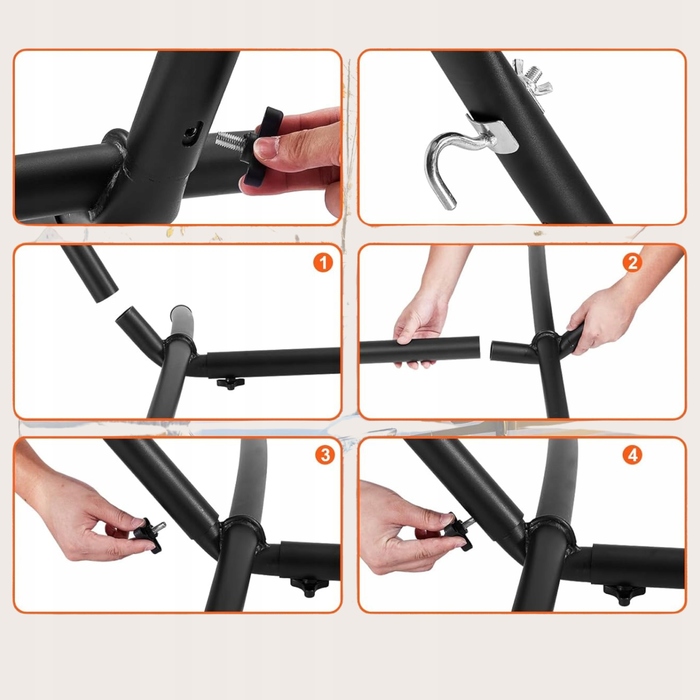 1

2

3

4