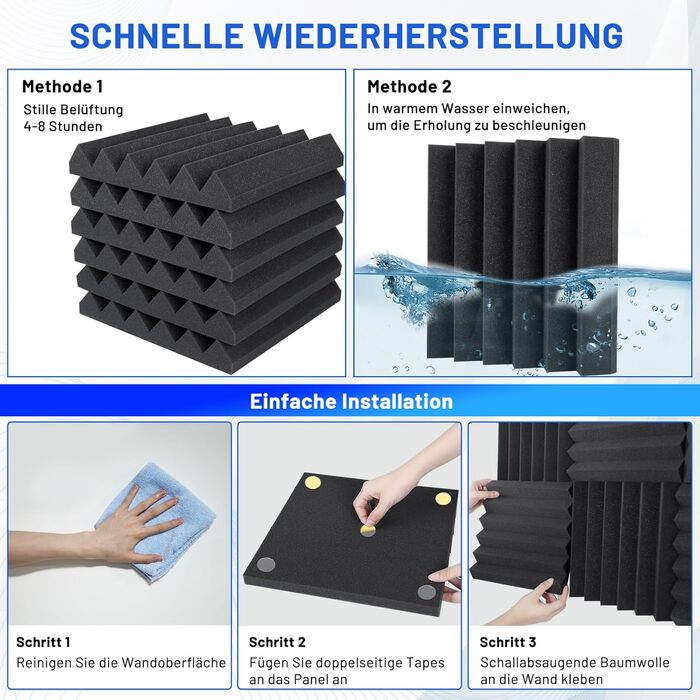 SCHNELLE WIEDERHERSTELLUNG

Methode 1
Stille Belüftung
4-8 Stunden

Methode 2
In warmem Wasser einweichen, um die Erholung zu beschleunigen

Einfache Installation

Schritt 1
Reinigen Sie die Wandoberfläche

Schritt 2
Fügen Sie doppelseitige Tapes an das Panel an

Schritt 3
Schallabsaugende Baumwolle an die Wand kleben