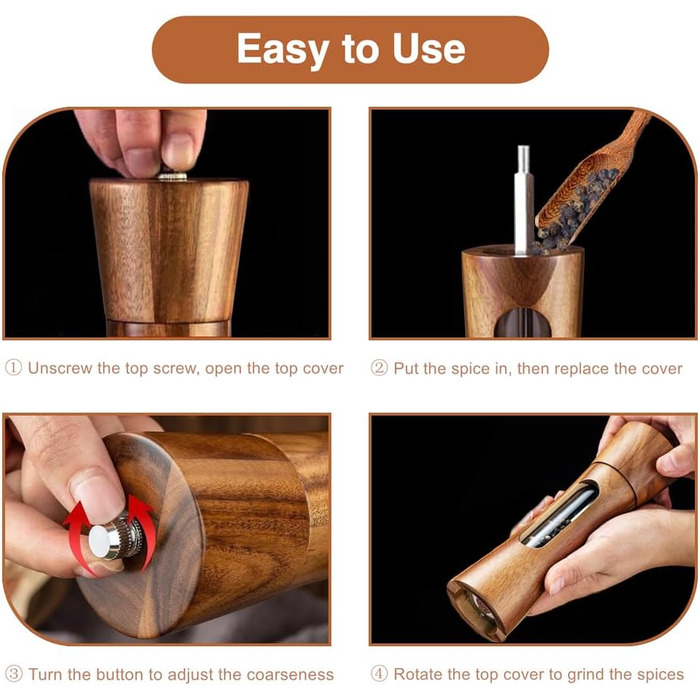 Easy to Use

① Unscrew the top screw, open the top cover

② Put the spice in, then replace the cover

③ Turn the button to adjust the coarseness

④ Rotate the top cover to grind the spices