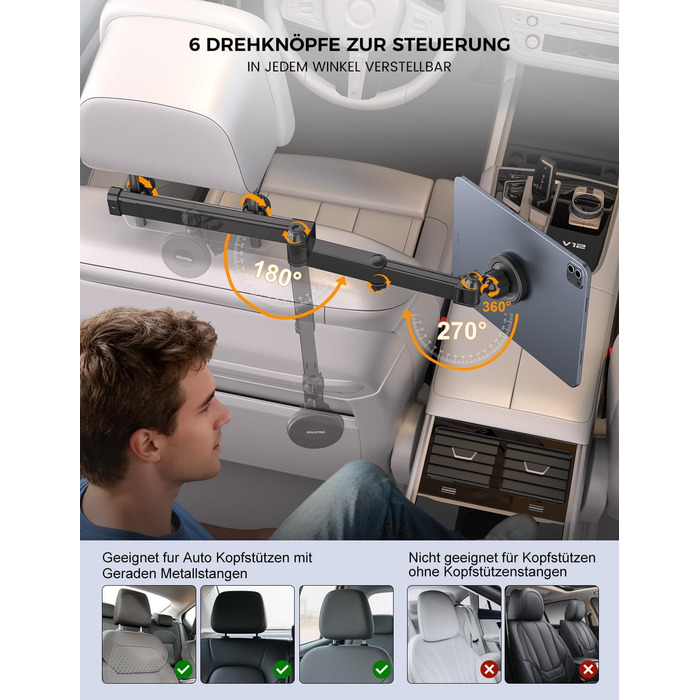 6 DREHKNÖPFE ZUR STEUERUNG
IN JEDEM WINKEL VERSTELLBAR

180°

360°

270°

V12

Geeignet fur Auto Kopfstützen mit Geraden Metallstangen

Nicht geeignet für Kopfstützen ohne Kopfstützenstangen